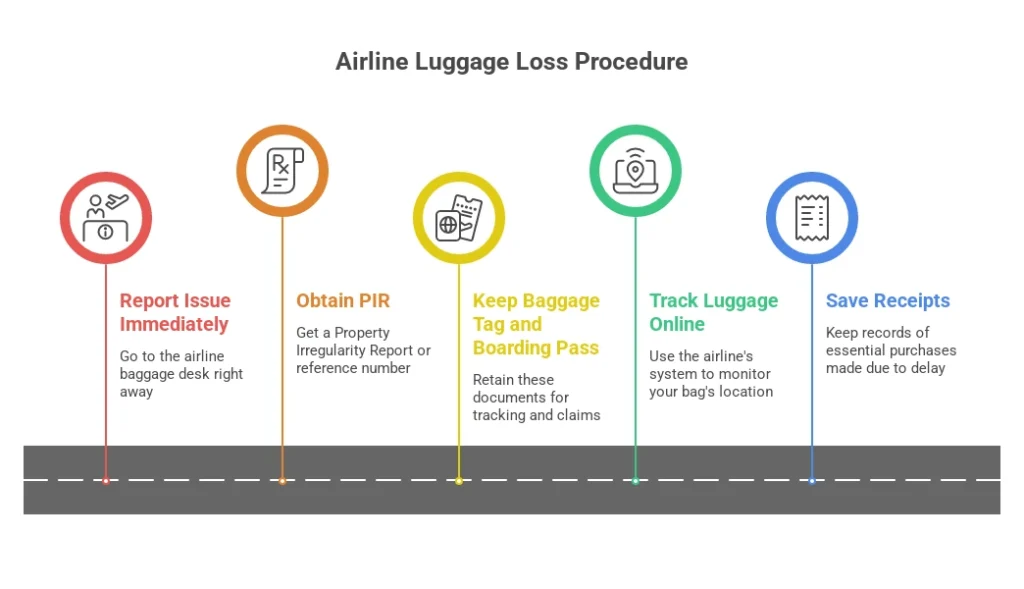 Airline Luggage Loss Procedure

Report Issue Immediately

Go to the airline baggage desk right away

Obtain PIR

Get a Property Irregularity Report or reference number

Keep Baggage Tag and Boarding Pass

Retain these documents for tracking and claims

Track Luggage Online

Use the airline's system to monitor your bag's location

Save Receipts

Keep records of essential purchases made due to delay